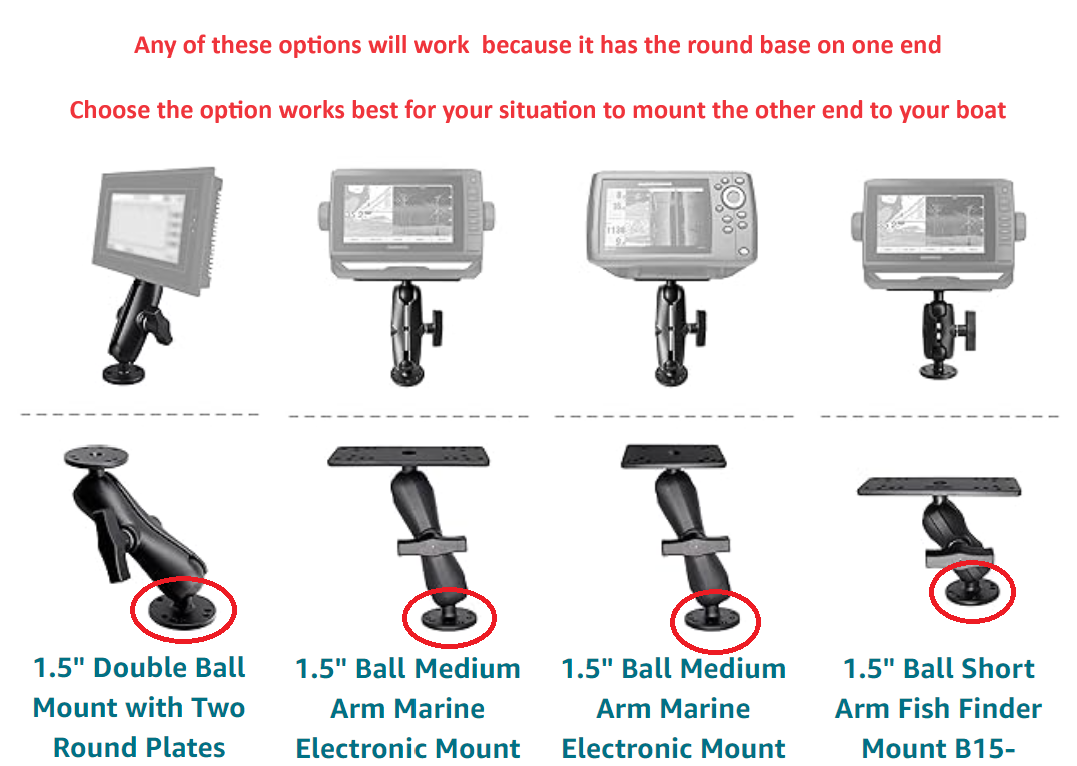 Any of these options will work because it has the round base on one end

Choose the option works best for your situation to mount the other end to your boat

1.5" Double Ball Mount with Two Round Plates

1.5" Ball Medium Arm Marine Electronic Mount

1.5" Ball Medium Arm Marine Electronic Mount

1.5" Ball Short Arm Fish Finder Mount B15-